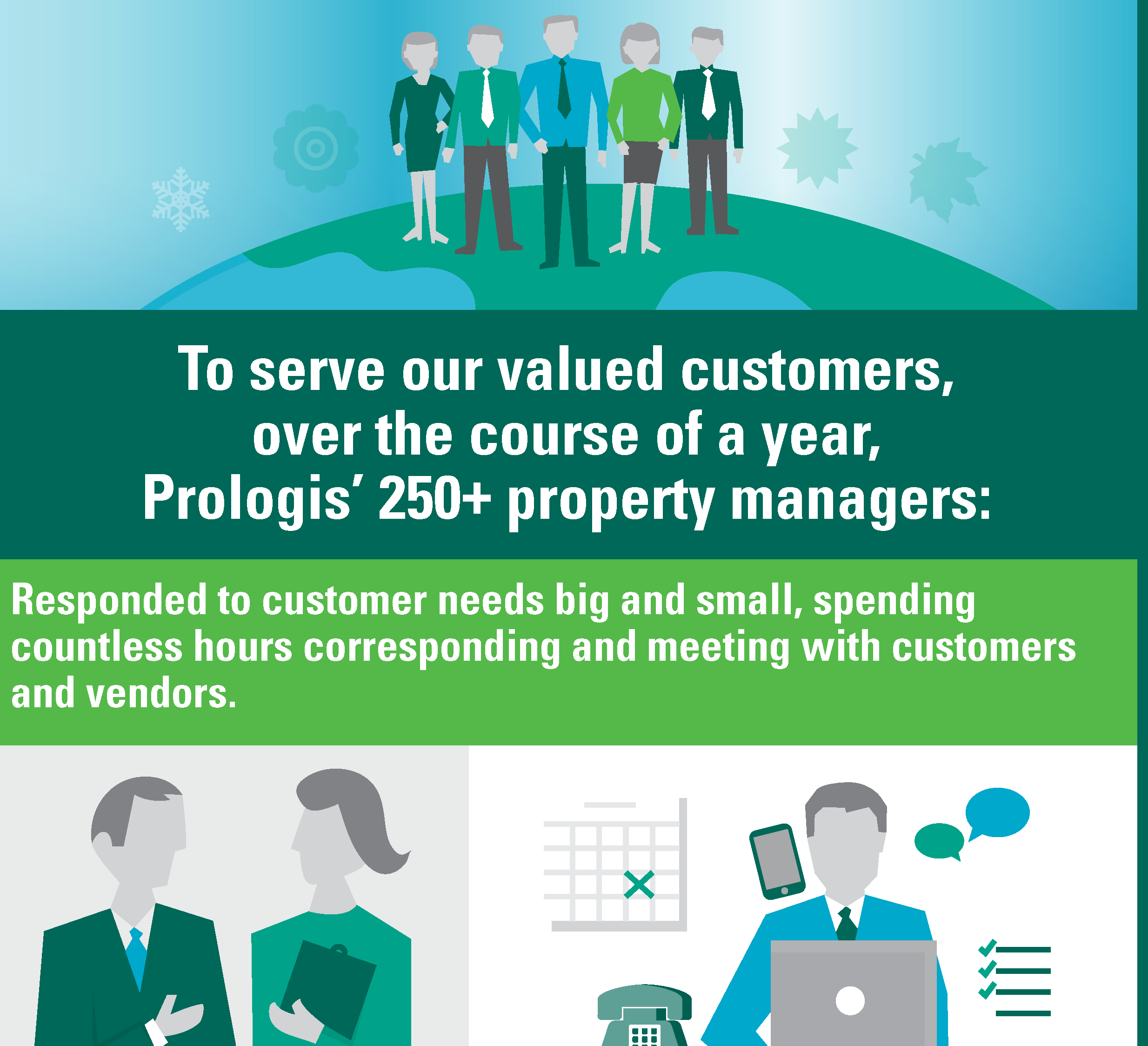 To serve our valued customers, over the course of a year, Prologis' 250+ property managers:

Responded to customer needs big and small, spending countless hours corresponding and meeting with customers and vendors.